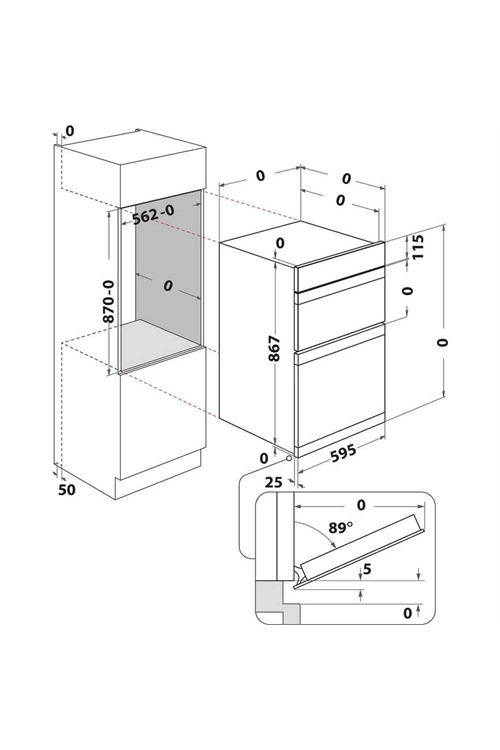 0
0
0
0
562-0
0
115
870-0
0
0
867
0
0
595
50
25
0
89°
5
0