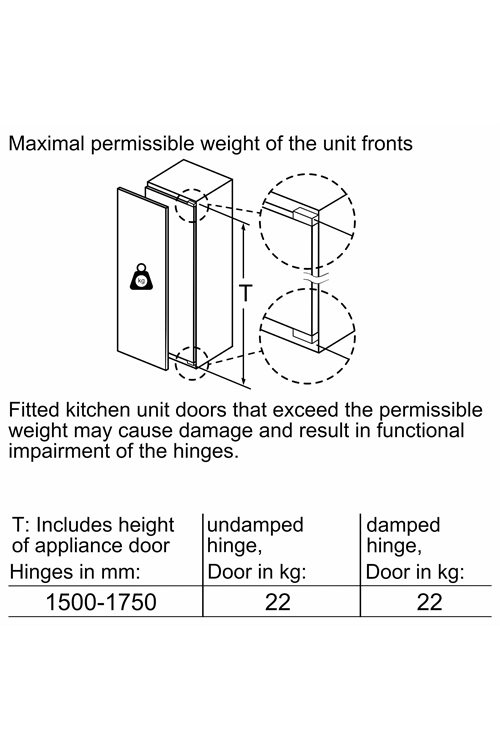 Maximal permissible weight of the unit fronts

kg

T

Fitted kitchen unit doors that exceed the permissible weight may cause damage and result in functional impairment of the hinges.

| T: Includes height of appliance door Hinges in mm: | undamped hinge, Door in kg: | damped hinge, Door in kg: |
|---|---|---|
| 1500-1750 | 22 | 22 |